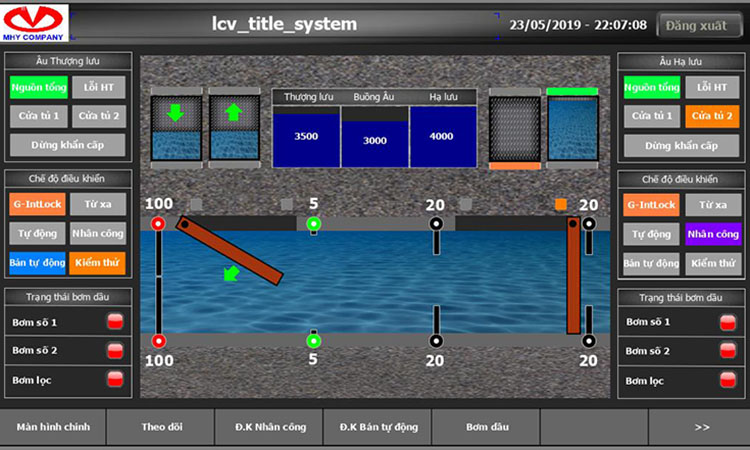 MHY COMPANY

lcv_title_system

23/05/2019 - 22:07:08

Đăng xuất

Âu Thượng lưu

Nguồn tổng

Lỗi HT

Cửa tủ 1

Cửa tủ 2

Dừng khẩn cấp

Chế độ điều khiển

G-IntLock

Từ xa

Tự động

Nhân công

Bán tự động

Kiểm thử

Trạng thái bơm dầu

Bơm số 1

Bơm số 2

Bơm lọc

| Thượng lưu | Buồng Âu | Hạ lưu |
|---|---|---|
| 3500 | 3000 | 4000 |

100

5

20

20

100

5

20

20

Âu Hạ lưu

Nguồn tổng

Lỗi HT

Cửa tủ 1

Cửa tủ 2

Dừng khẩn cấp

Chế độ điều khiển

G-IntLock

Từ xa

Tự động

Nhân công

Bán tự động

Kiểm thử

Trạng thái bơm dầu

Bơm số 1

Bơm số 2

Bơm lọc

Màn hình chính

Theo dõi

Đ.K Nhân công

Đ.K Bán tự động

Bơm dầu

>>